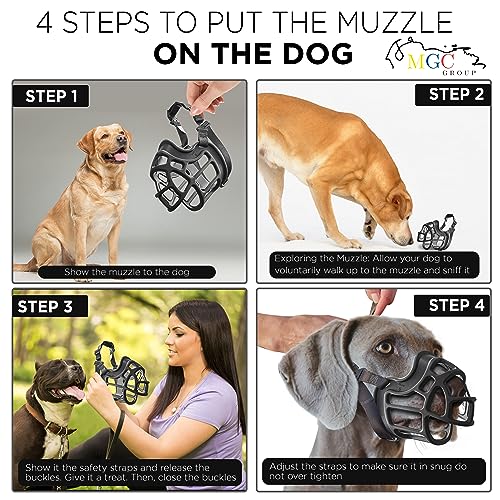 4 STEPS TO PUT THE MUZZLE
ON THE DOG

MGC
GROUP

STEP 1

Show the muzzle to the dog

STEP 2

Exploring the Muzzle: Allow your dog to voluntarily walk up to the muzzle and sniff it

STEP 3

Show it the safety straps and release the buckles. Give it a treat. Then, close the buckles

STEP 4

Adjust the straps to make sure it in snug do not over tighten