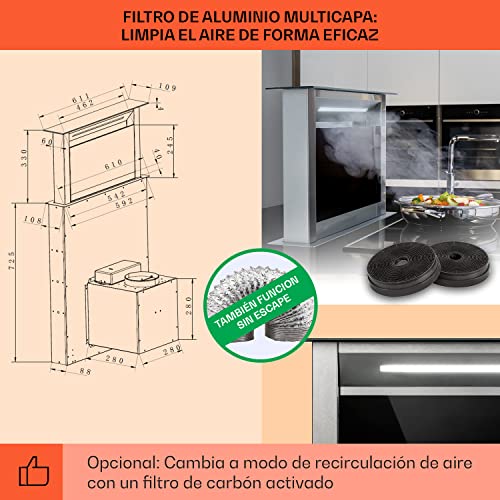 FILTRO DE ALUMINIO MULTICAPA: LIMPIA EL AIRE DE FORMA EFICAZ

611
462
109
4
60
330
245
40
610
542
592
108
725
280
280
280
88

TAMBIÉN FUNCION SIN ESCAPE

Opcional: Cambia a modo de recirculación de aire con un filtro de carbón activado