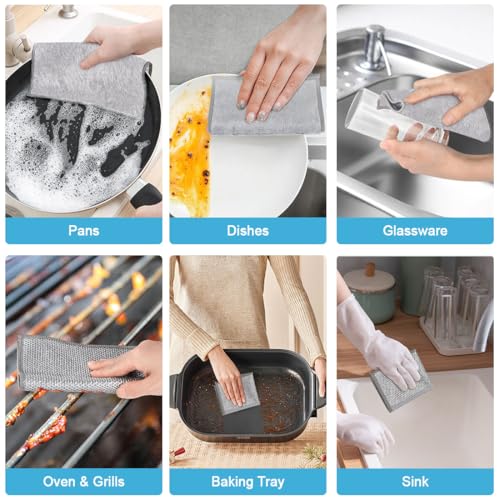 Pans

Dishes

Glassware

Oven & Grills

Baking Tray

Sink