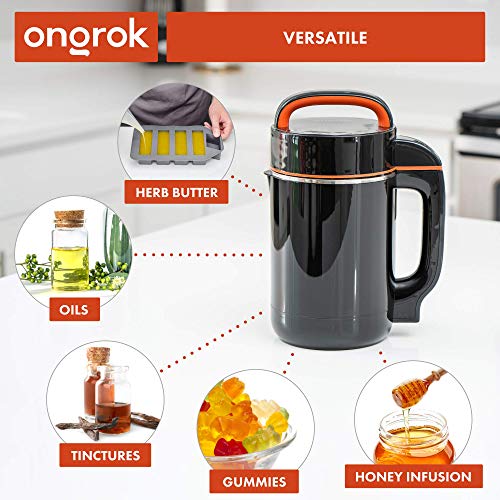 ongrok

VERSATILE

HERB BUTTER

OILS

TINCTURES

GUMMIES

HONEY INFUSION