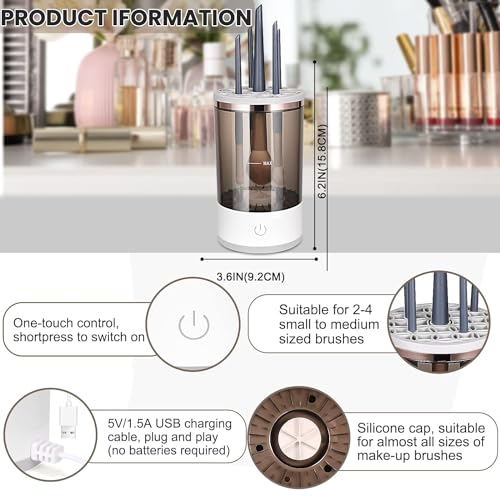 PRODUCT IFORMATION

MAX

6.2IN(15.8CM)

3.6IN(9.2CM)

One-touch control, shortpress to switch on

Suitable for 2-4 small to medium sized brushes

5V/1.5A USB charging cable, plug and play (no batteries required)

Silicone cap, suitable for almost all sizes of make-up brushes