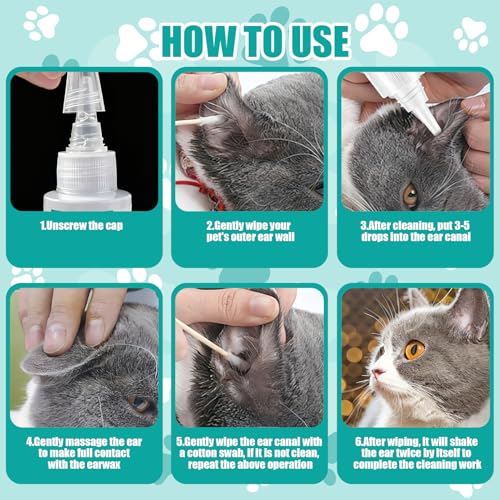 HOW TO USE

1.Unscrew the cap

2.Gently wipe your pet's outer ear wall

3.After cleaning, put 3-5 drops into the ear canal

4.Gently massage the ear to make full contact with the earwax

5.Gently wipe the ear canal with a cotton swab, if it is not clean, repeat the above operation

6.After wiping, it will shake the ear twice by itself to complete the cleaning work