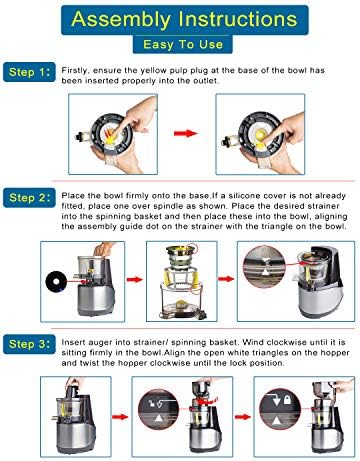 Assembly Instructions

Easy To Use

Step 1: Firstly, ensure the yellow pulp plug at the base of the bowl has been inserted properly into the outlet.

Step 2: Place the bowl firmly onto the base.If a silicone cover is not already fitted, place one over spindle as shown. Place the desired strainer into the spinning basket and then place these into the bowl, aligning the assembly guide dot on the strainer with the triangle on the bowl.

Step 3: Insert auger into strainer/ spinning basket. Wind clockwise until it is sitting firmly in the bowl.Align the open white triangles on the hopper and twist the hopper clockwise until the lock position.