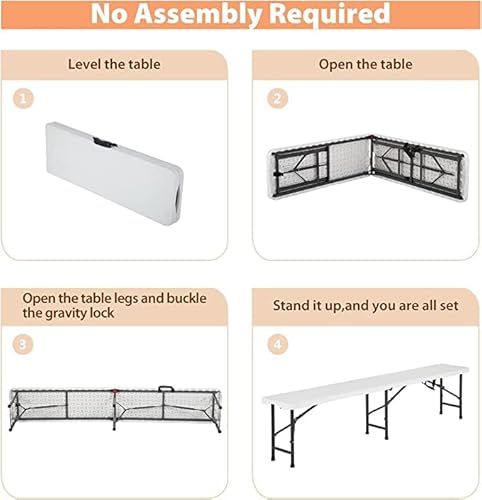 No Assembly Required

Level the table

1

Open the table

2

Open the table legs and buckle the gravity lock

3

Stand it up,and you are all set

4