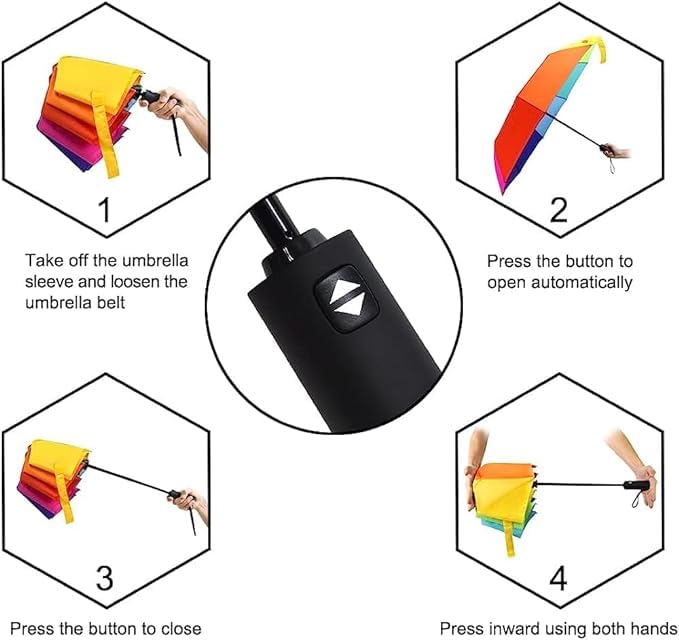 1

Take off the umbrella sleeve and loosen the umbrella belt

2

Press the button to open automatically

3

Press the button to close

4

Press inward using both hands