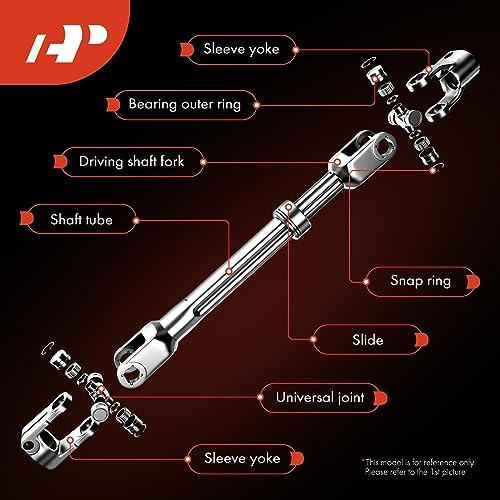 Sleeve yoke

Bearing outer ring

Driving shaft fork

Shaft tube

Snap ring

Slide

Universal joint

Sleeve yoke

*This model is for reference only. Please refer to the 1st picture