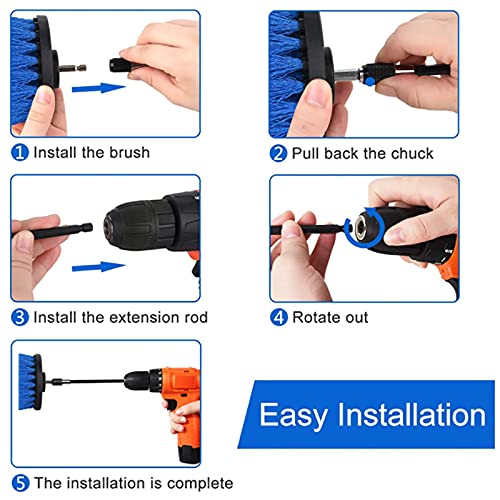 1 Install the brush

2 Pull back the chuck

3 Install the extension rod

4 Rotate out

5 The installation is complete

Easy Installation