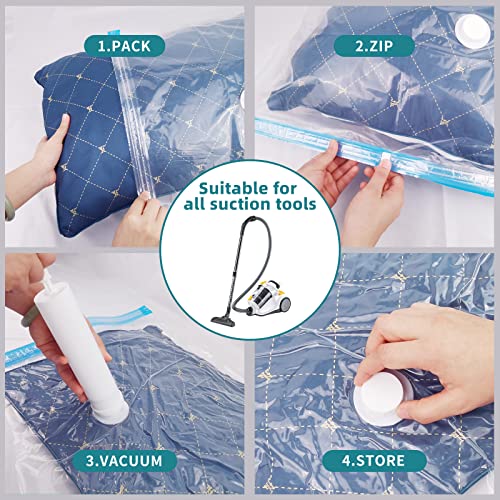 1.PACK

2.ZIP

Suitable for all suction tools

3.VACUUM

4.STORE