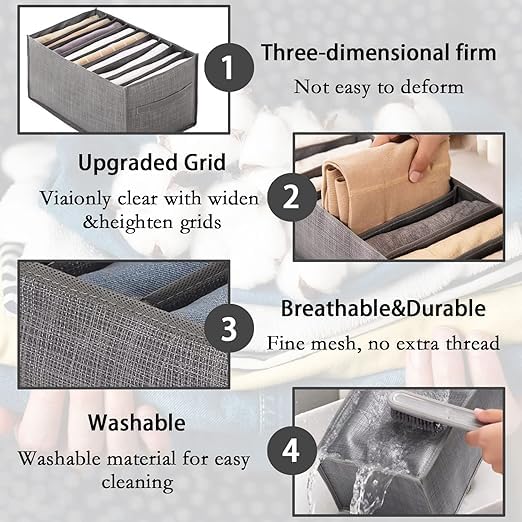 1
Three-dimensional firm
Not easy to deform

Upgraded Grid
Viaionly clear with widen &heighten grids
2

3
Breathable&Durable
Fine mesh, no extra thread

Washable
Washable material for easy cleaning
4