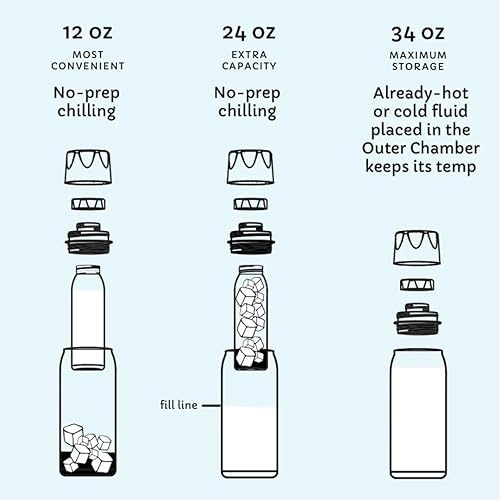 12 OZ
MOST CONVENIENT
No-prep chilling

24 OZ
EXTRA CAPACITY
No-prep chilling

fill line

34 OZ
MAXIMUM STORAGE
Already-hot or cold fluid placed in the Outer Chamber keeps its temp