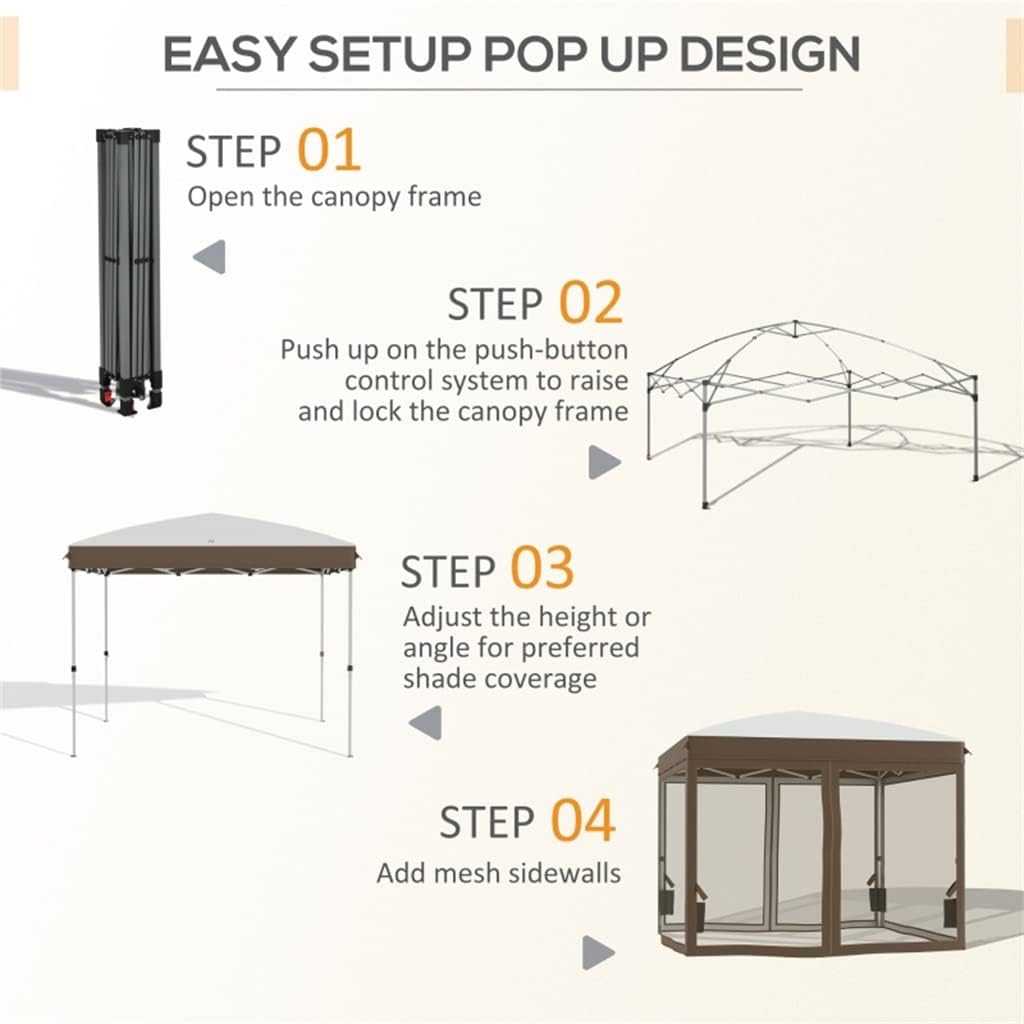 EASY SETUP POP UP DESIGN

STEP 01
Open the canopy frame

STEP 02
Push up on the push-button control system to raise and lock the canopy frame

STEP 03
Adjust the height or angle for preferred shade coverage

STEP 04
Add mesh sidewalls