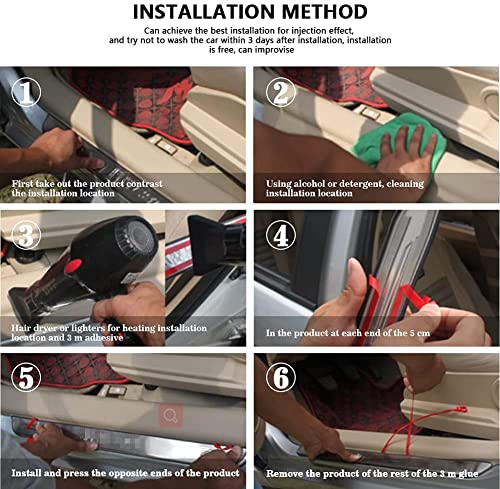 INSTALLATION METHOD

Can achieve the best installation for injection effect, and try not to wash the car within 3 days after installation, installation is free, can improvise

1
First take out the product contrast the installation location

2
Using alcohol or detergent, cleaning installation location

3
Hair dryer or lighters for heating installation location and 3 m adhesive

4
In the product at each end of the 5 cm

5
Install and press the opposite ends of the product

6
Remove the product of the rest of the 3 m glue