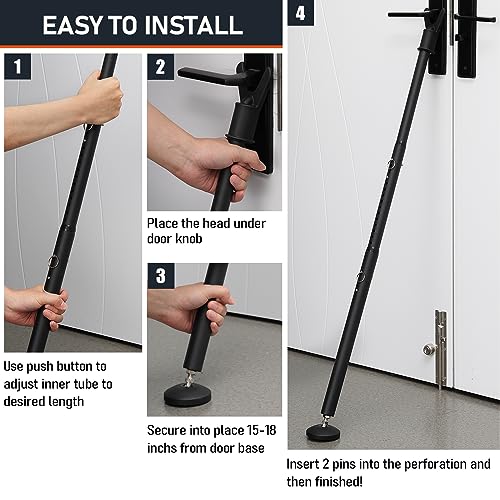 EASY TO INSTALL

1

Use push button to adjust inner tube to desired length

2

Place the head under door knob

3

Secure into place 15-18 inchs from door base

4

Insert 2 pins into the perforation and then finished!