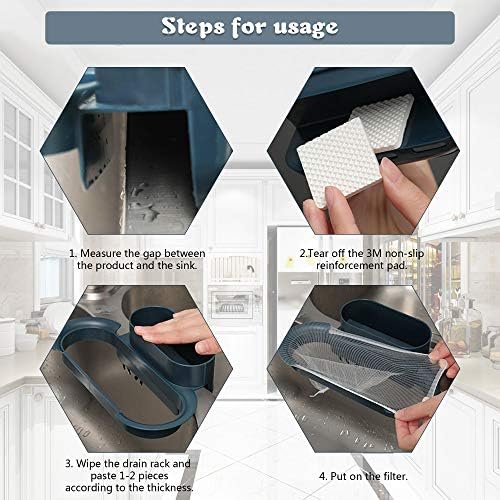 Steps for usage

1. Measure the gap between the product and the sink.

2.Tear off the 3M non-slip reinforcement pad.

3. Wipe the drain rack and paste 1-2 pieces according to the thickness.

4. Put on the filter.