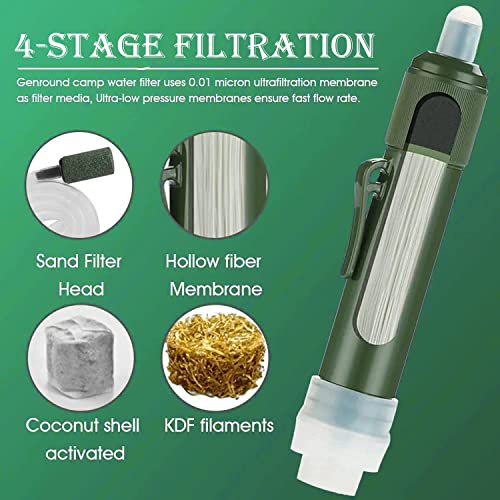 4-STAGE FILTRATION

Genround camp water filter uses 0.01 micron ultrafiltration membrane as filter media, Ultra-low pressure membranes ensure fast flow rate.

Sand Filter Head

Hollow fiber Membrane

Coconut shell activated

KDF filaments