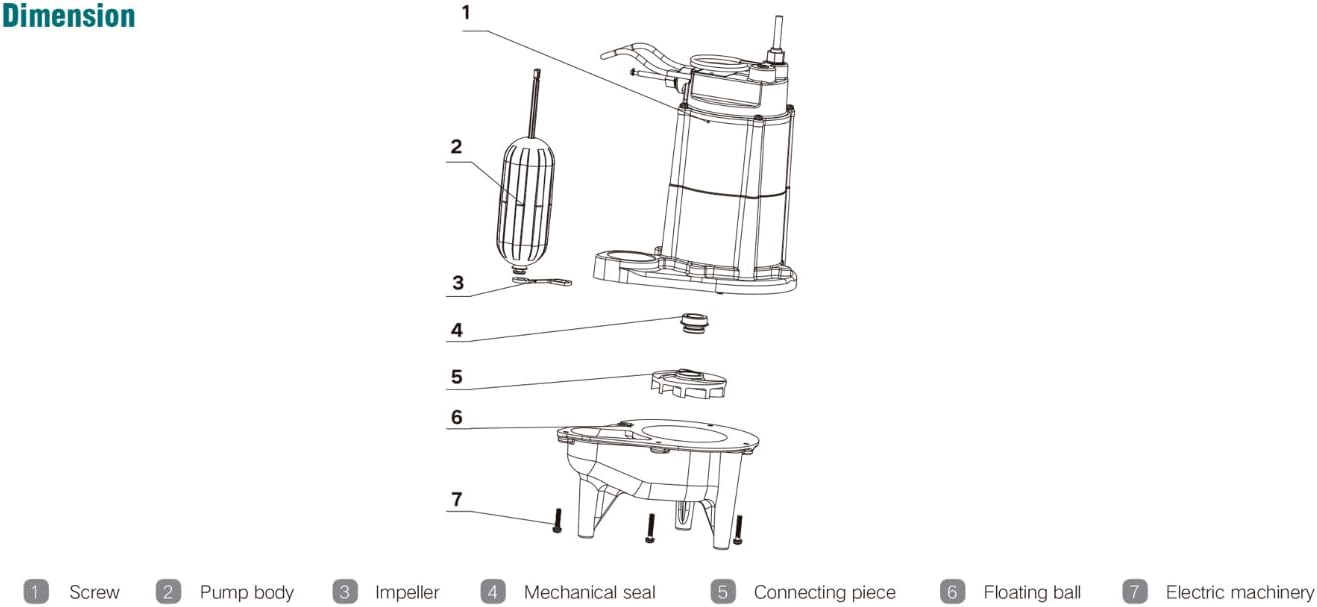 Dimension

1

2

3

4

5

6

7

1 Screw 2 Pump body 3 Impeller 4 Mechanical seal 5 Connecting piece 6 Floating ball 7 Electric machinery