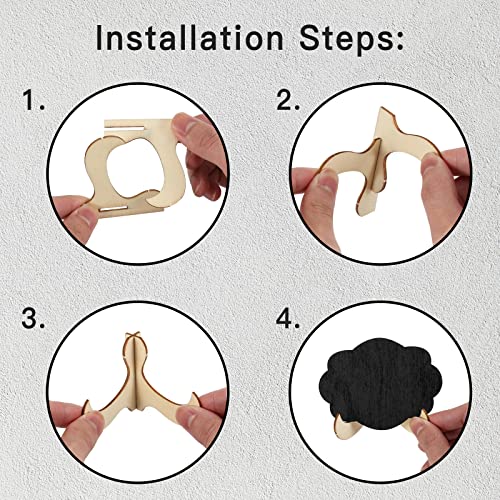 Installation Steps:

1.

2.

3.

4.