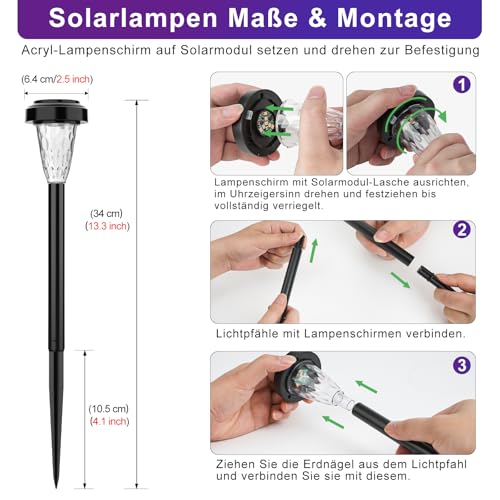 Solarlampen Maße & Montage

Acryl-Lampenschirm auf Solarmodul setzen und drehen zur Befestigung

(6.4 cm/2.5 inch)

(34 cm)
(13.3 inch)

(10.5 cm)
(4.1 inch)

1

Lampenschirm mit Solarmodul-Lasche ausrichten, im Uhrzeigersinn drehen und festziehen bis vollständig verriegelt.

2

Lichtpfähle mit Lampenschirmen verbinden.

3

Ziehen Sie die Erdnägel aus dem Lichtpfahl und verbinden Sie sie mit diesem.