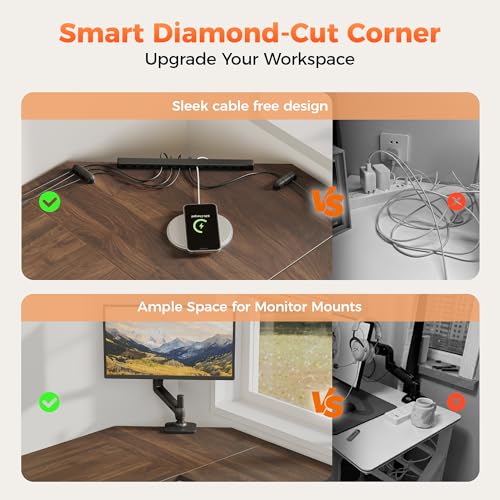 Smart Diamond-Cut Corner
Upgrade Your Workspace

Sleek cable free design

VS

Ample Space for Monitor Mounts

VS