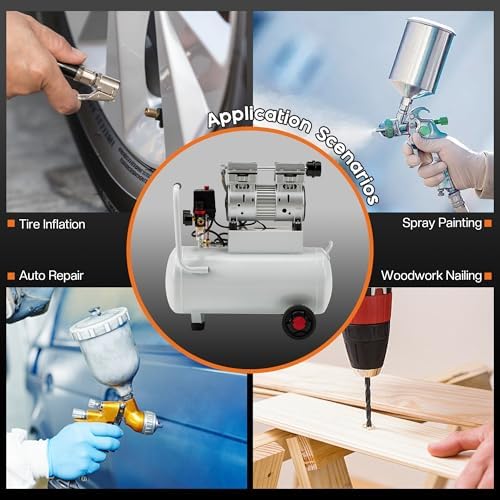 Application Scenarios

Tire Inflation

Spray Painting

Auto Repair

Woodwork Nailing