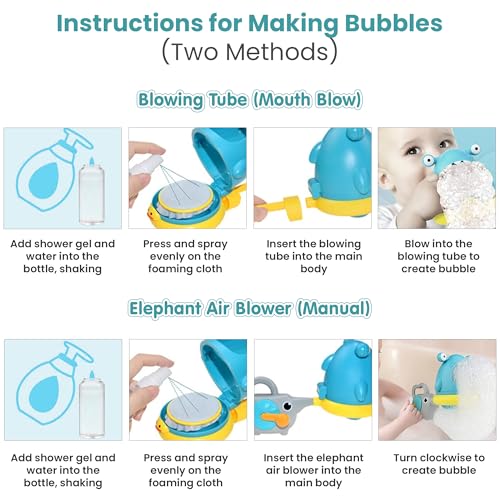 Instructions for Making Bubbles
(Two Methods)

Blowing Tube (Mouth Blow)

Add shower gel and water into the bottle, shaking

Press and spray evenly on the foaming cloth

Insert the blowing tube into the main body

Blow into the blowing tube to create bubble

Elephant Air Blower (Manual)

Add shower gel and water into the bottle, shaking

Press and spray evenly on the foaming cloth

Insert the elephant air blower into the main body

Turn clockwise to create bubble