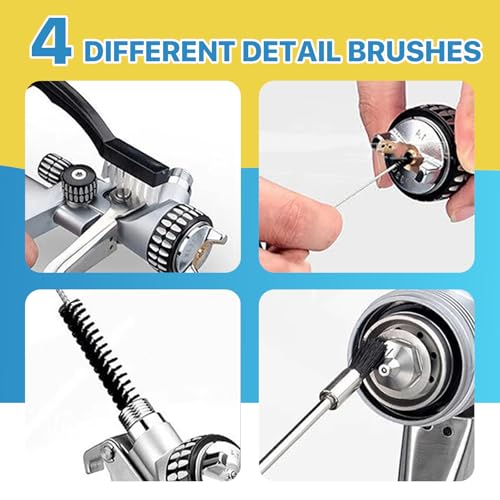 4 DIFFERENT DETAIL BRUSHES