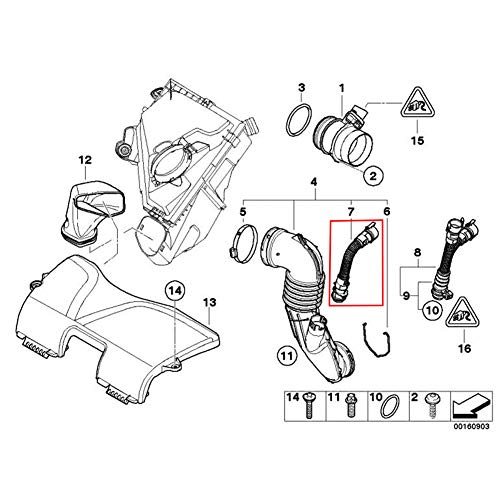 3
1
15
2
12
4
5
7
6
8
9
10
16
14
13
11
14
11
10
2
00160903