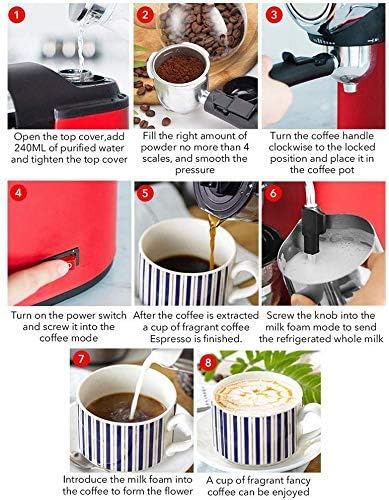 1
Open the top cover,add 240ML of purified water and tighten the top cover

2
Fill the right amount of powder no more than 4 scales, and smooth the pressure

3
Turn the coffee handle clockwise to the locked position and place it in the coffee pot

4
Turn on the power switch and screw it into the coffee mode

5
After the coffee is extracted a cup of fragrant coffee Espresso is finished.

6
Screw the knob into the milk foam mode to send the refrigerated whole milk

7
Introduce the milk foam into the coffee to form the flower

8
A cup of fragrant fancy coffee can be enjoyed