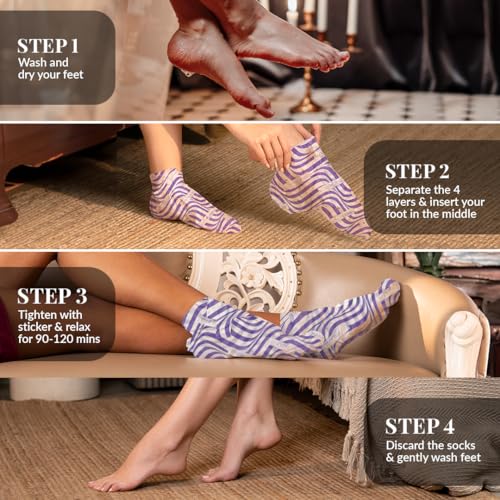 STEP 1
Wash and dry your feet

STEP 2
Separate the 4 layers & insert your foot in the middle

STEP 3
Tighten with sticker & relax for 90-120 mins

STEP 4
Discard the socks & gently wash feet