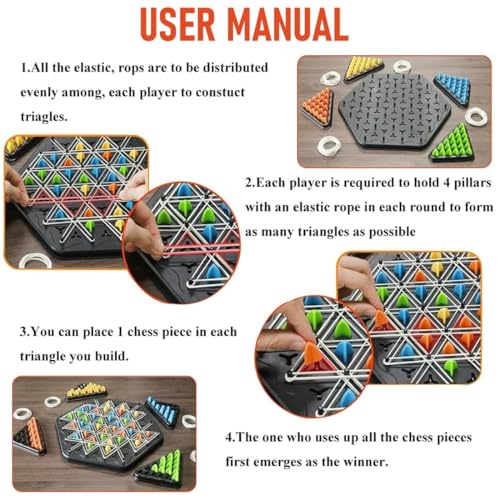 USER MANUAL

1.All the elastic, rops are to be distributed evenly among, each player to constuct triagles.

2.Each player is required to hold 4 pillars with an elastic rope in each round to form as many triangles as possible

3.You can place 1 chess piece in each triangle you build.

4.The one who uses up all the chess pieces first emerges as the winner.