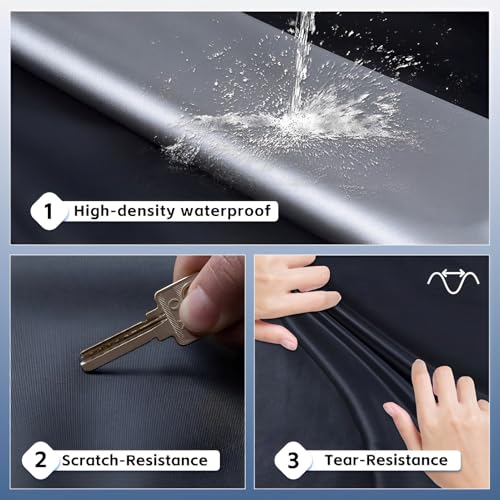 1 High-density waterproof

2 Scratch-Resistance

3 Tear-Resistance