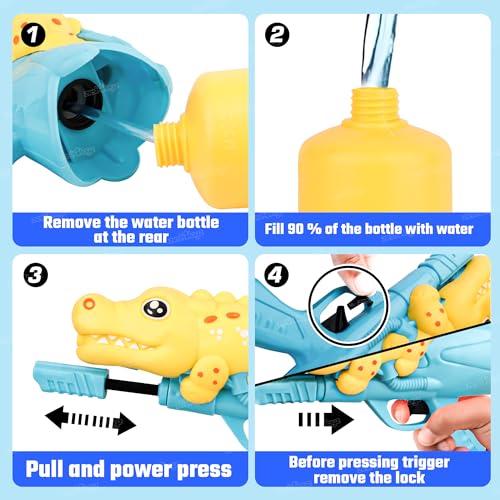 1

Remove the water bottle at the rear

2

Fill 90 % of the bottle with water

3

Pull and power press

4

Before pressing trigger remove the lock