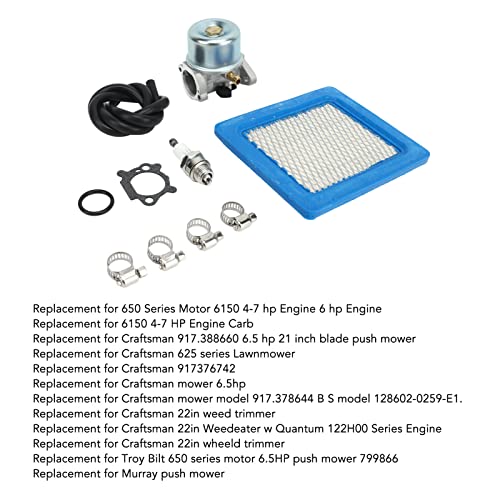 Replacement for 650 Series Motor 6150 4-7 hp Engine 6 hp Engine
Replacement for 6150 4-7 HP Engine Carb
Replacement for Craftsman 917.388660 6.5 hp 21 inch blade push mower
Replacement for Craftsman 625 series Lawnmower
Replacement for Craftsman 917376742
Replacement for Craftsman mower 6.5hp
Replacement for Craftsman mower model 917.378644 B S model 128602-0259-E1.
Replacement for Craftsman 22in weed trimmer
Replacement for Craftsman 22in Weedeater w Quantum 122H00 Series Engine
Replacement for Craftsman 22in wheeld trimmer
Replacement for Troy Bilt 650 series motor 6.5HP push mower 799866
Replacement for Murray push mower