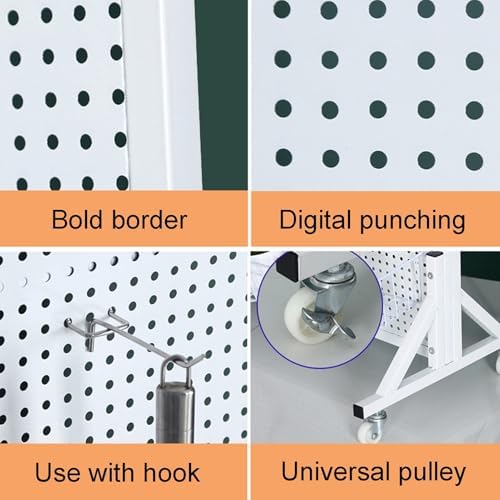 Bold border

Digital punching

Use with hook

Universal pulley