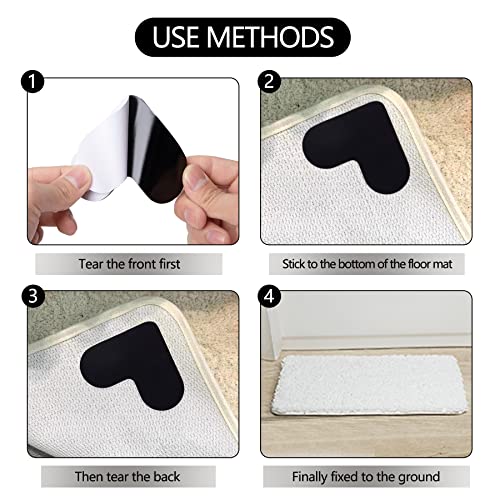 USE METHODS

1

Tear the front first

2

Stick to the bottom of the floor mat

3

Then tear the back

4

Finally fixed to the ground