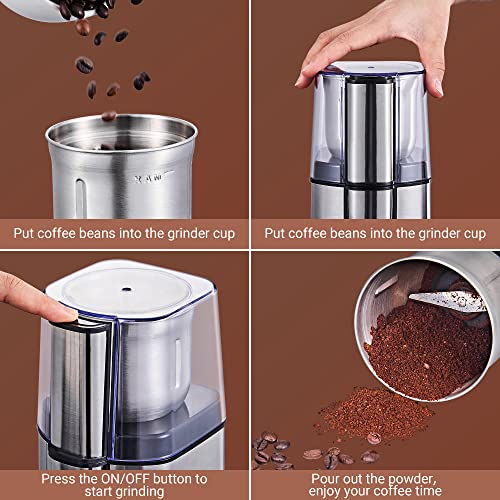 MAX

Put coffee beans into the grinder cup

Put coffee beans into the grinder cup

Press the ON/OFF button to start grinding

Pour out the powder, enjoy your coffee time