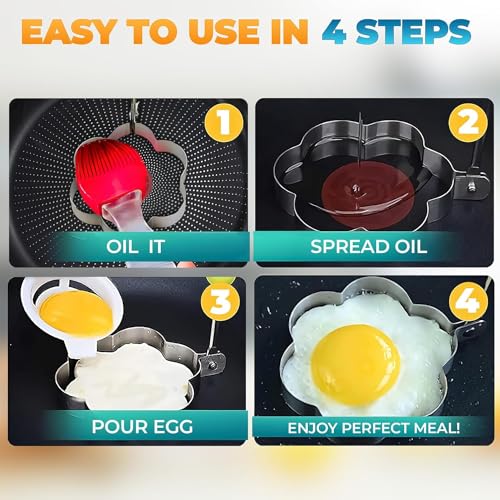 EASY TO USE IN 4 STEPS

1
OIL IT

2
SPREAD OIL

3
POUR EGG

4
ENJOY PERFECT MEAL!