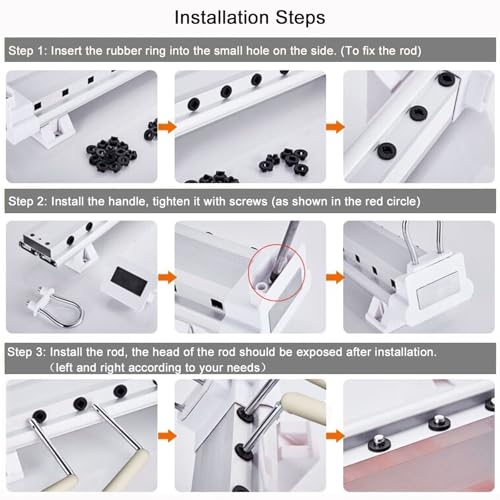 Installation Steps

Step 1: Insert the rubber ring into the small hole on the side. (To fix the rod)

Step 2: Install the handle, tighten it with screws (as shown in the red circle)

Step 3: Install the rod, the head of the rod should be exposed after installation. （left and right according to your needs）