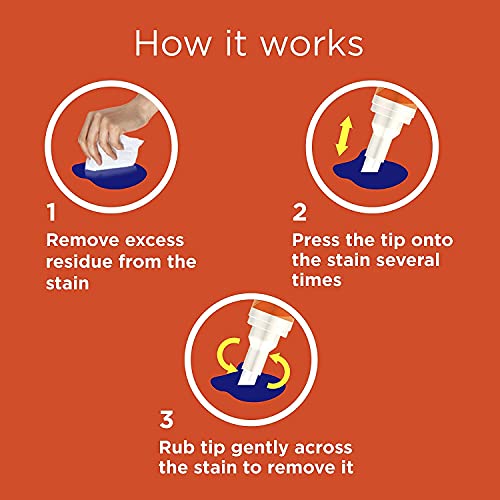 How it works

1
Remove excess residue from the stain

2
Press the tip onto the stain several times

3
Rub tip gently across the stain to remove it