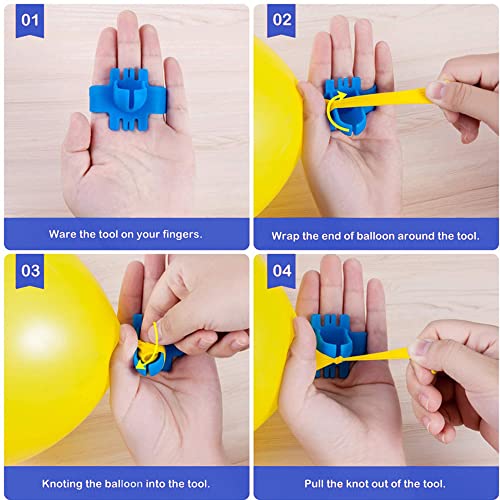 01

Ware the tool on your fingers.

02

Wrap the end of balloon around the tool.

03

Knoting the balloon into the tool.

04

Pull the knot out of the tool.