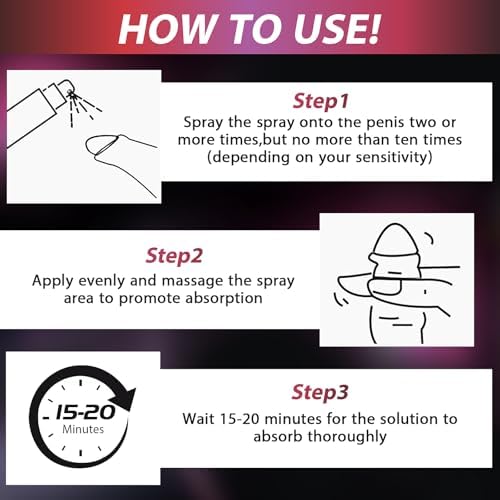 HOW TO USE!

Step1
Spray the spray onto the penis two or more times,but no more than ten times (depending on your sensitivity)

Step2
Apply evenly and massage the spray area to promote absorption

15-20
Minutes

Step3
Wait 15-20 minutes for the solution to absorb thoroughly