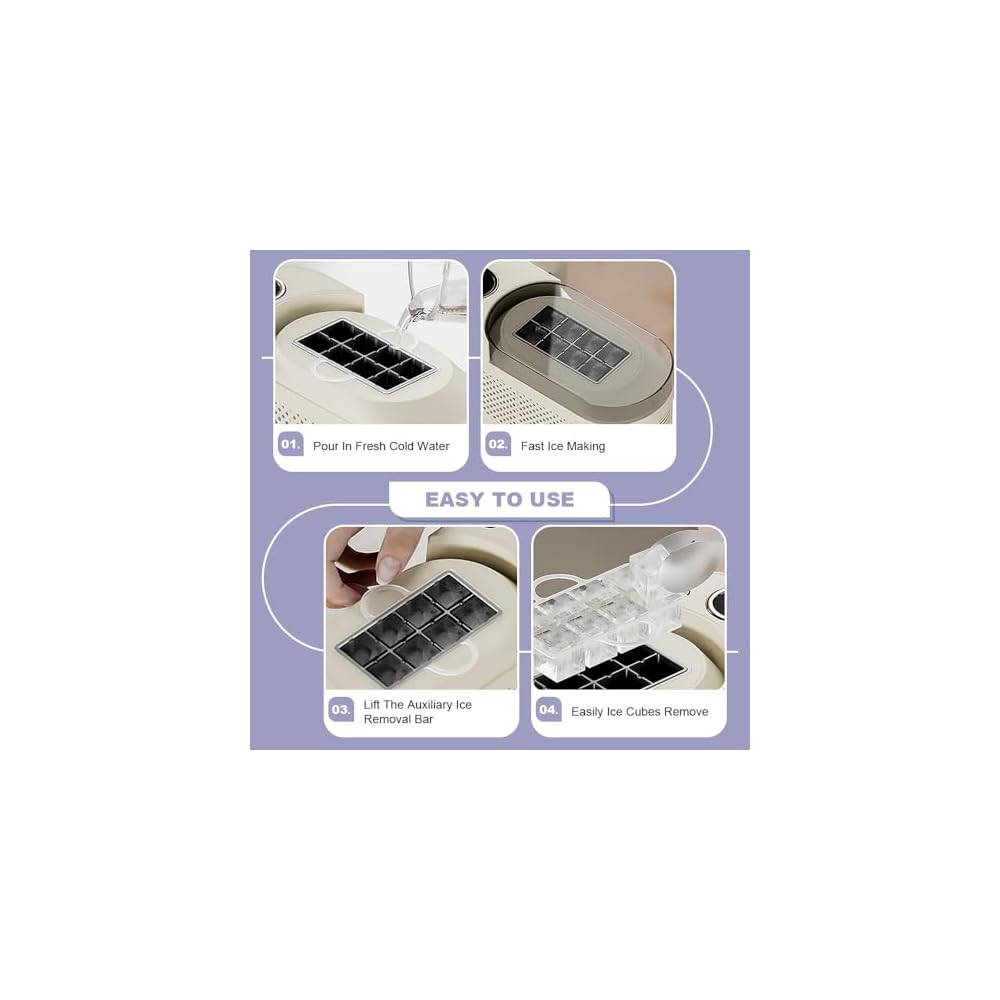 01. Pour In Fresh Cold Water

02. Fast Ice Making

EASY TO USE

03. Lift The Auxiliary Ice Removal Bar

04. Easily Ice Cubes Remove