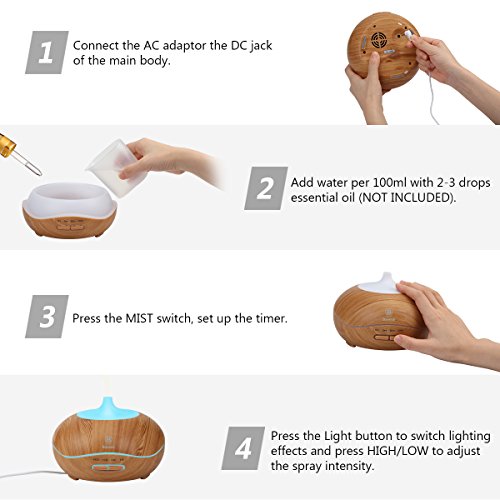 1 Connect the AC adaptor the DC jack of the main body.

2 Add water per 100ml with 2-3 drops essential oil (NOT INCLUDED).

3 Press the MIST switch, set up the timer.

4 Press the Light button to switch lighting effects and press HIGH/LOW to adjust the spray intensity.