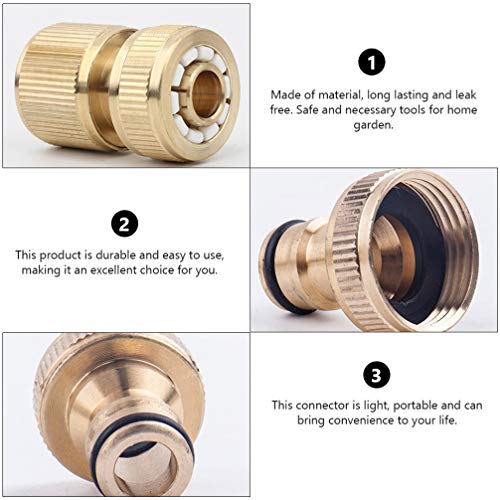 1

Made of material, long lasting and leak free. Safe and necessary tools for home garden.

2

This product is durable and easy to use, making it an excellent choice for you.

3

This connector is light, portable and can bring convenience to your life.