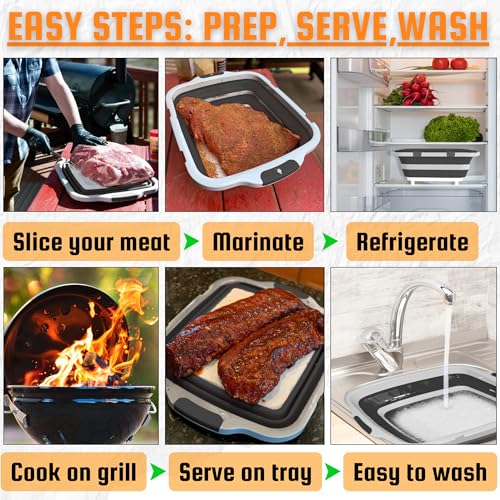 EASY STEPS: PREP, SERVE,WASH

Slice your meat

Marinate

Refrigerate

Cook on grill

Serve on tray

Easy to wash