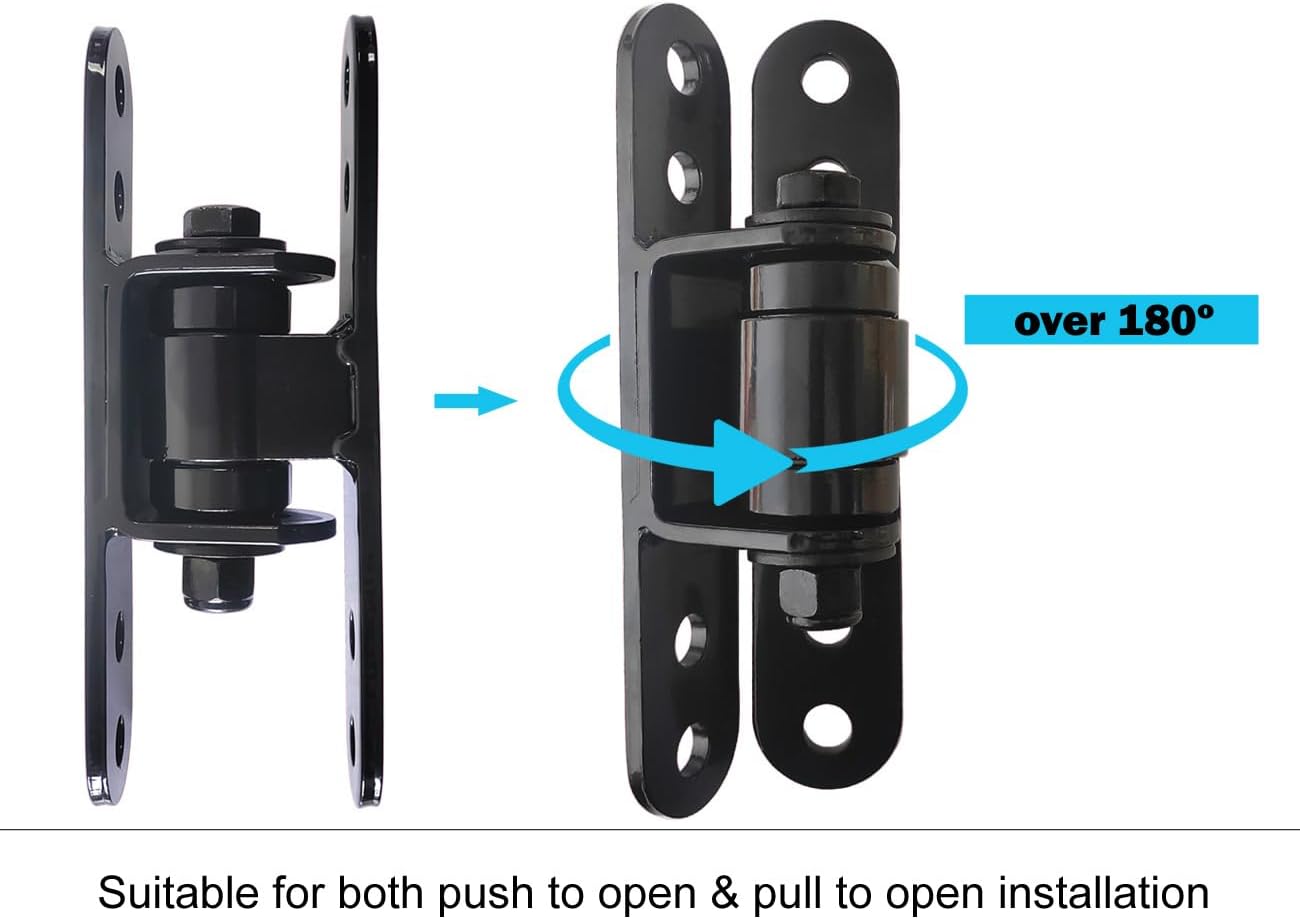 over 180º

Suitable for both push to open & pull to open installation