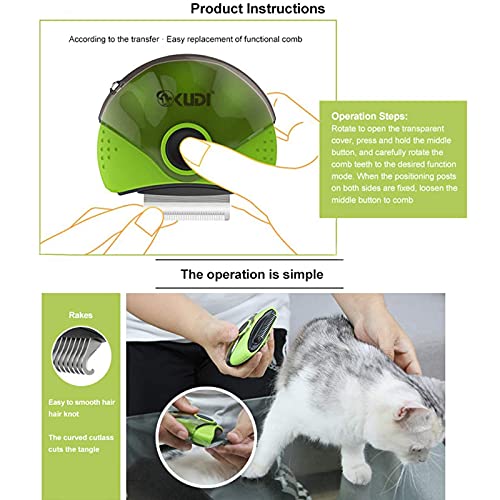 Product Instructions

According to the transfer · Easy replacement of functional comb

KUDI

Operation Steps:
Rotate to open the transparent cover, press and hold the middle button, and carefully rotate the comb teeth to the desired function mode. When the positioning posts on both sides are fixed, loosen the middle button to comb

The operation is simple

Rakes

Easy to smooth hair hair knot

The curved cutlass cuts the tangle