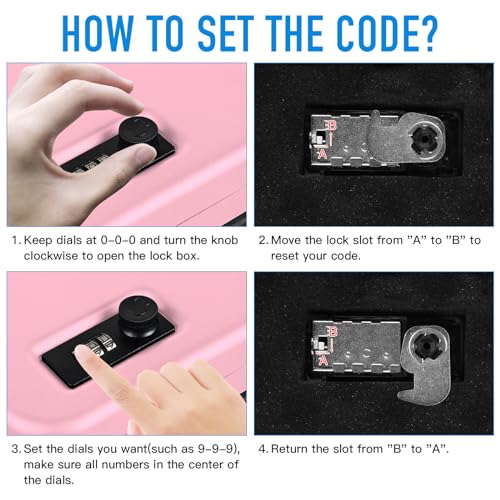 HOW TO SET THE CODE?

B
A

1. Keep dials at 0-0-0 and turn the knob clockwise to open the lock box.

2. Move the lock slot from "A" to "B" to reset your code.

B
A

3. Set the dials you want(such as 9-9-9), make sure all numbers in the center of the dials.

4. Return the slot from "B" to "A".