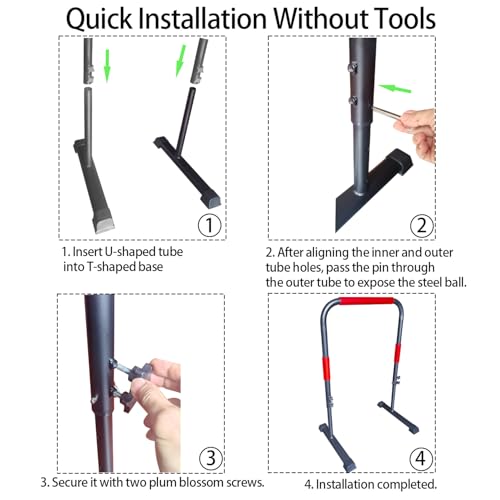 Quick Installation Without Tools

①

1. Insert U-shaped tube into T-shaped base

②

2. After aligning the inner and outer tube holes, pass the pin through the outer tube to expose the steel ball.

③

3. Secure it with two plum blossom screws.

④

4. Installation completed.