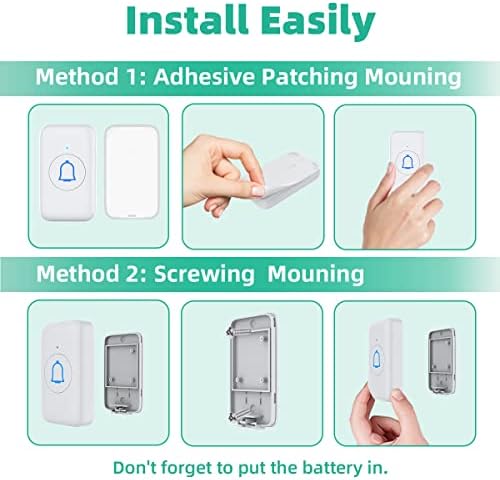 Install Easily

Method 1: Adhesive Patching Mouning

Method 2: Screwing Mouning

Don't forget to put the battery in.